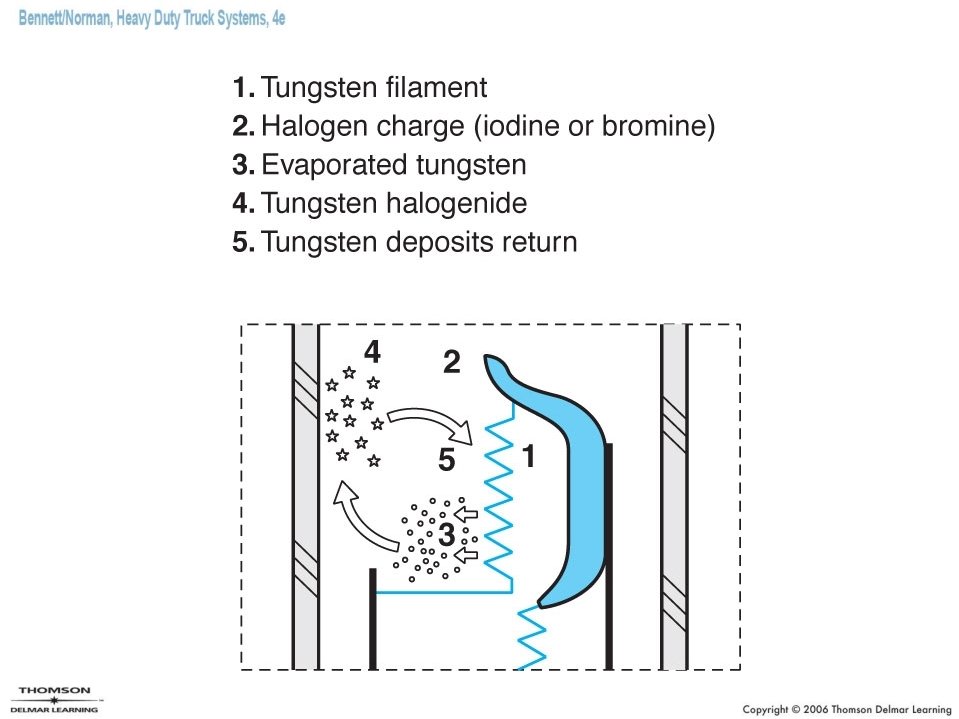 Bennett/Norman, Heavy Duty Truck Systems, 4e

1. Tungsten filament
2. Halogen charge (iodine or bromine)
3. Evaporated tungsten
4. Tungsten halogenide
5. Tungsten deposits return

4
2
5
1
3

THOMSON
DELMAR LEARNING

Copyright © 2006 Thomson Delmar Learning