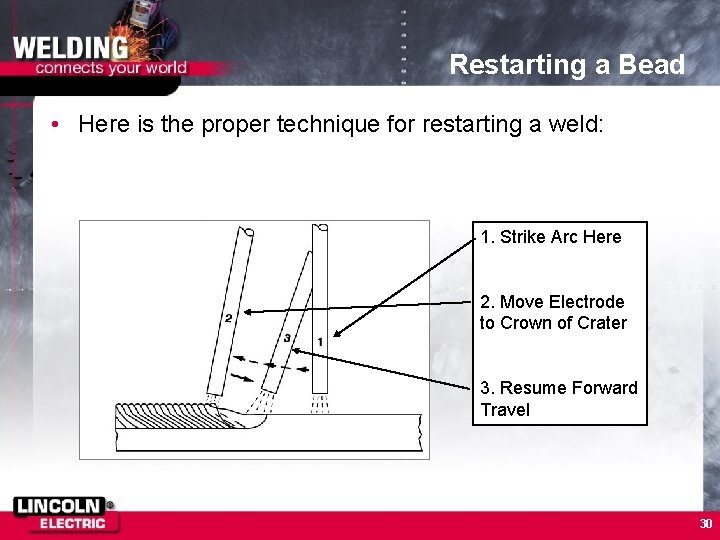 WELDING connects your world

Restarting a Bead

• Here is the proper technique for restarting a weld:

2

3

1

1. Strike Arc Here

2. Move Electrode to Crown of Crater

3. Resume Forward Travel

LINCOLN® ELECTRIC

30