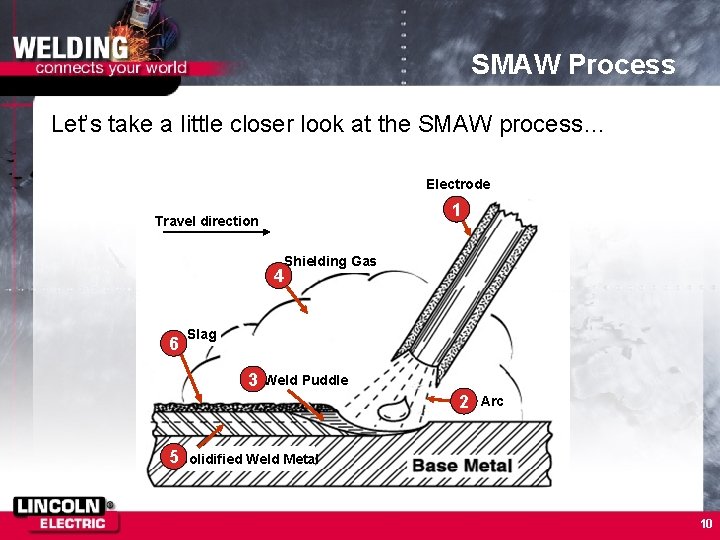 WELDING
connects your world

SMAW Process

Let's take a little closer look at the SMAW process…

Electrode
1
Travel direction
Shielding Gas
4
Slag
6
3 Weld Puddle
2 Arc
5 olidified Weld Metal
Base Metal

LINCOLN ELECTRIC

10