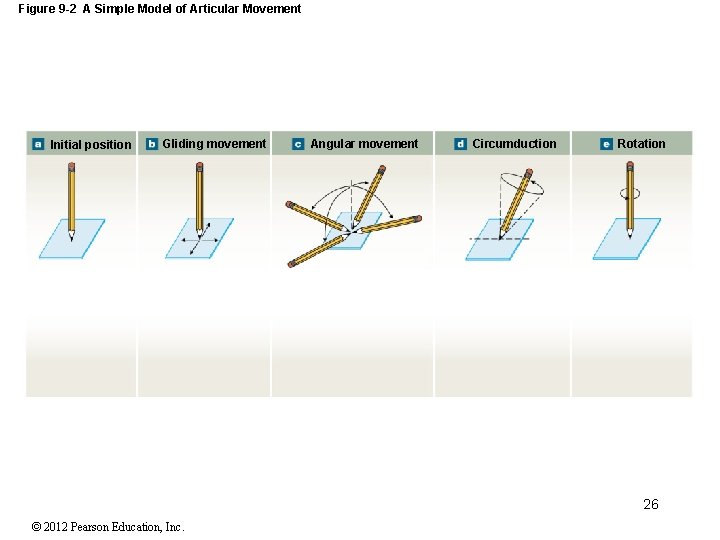 Figure 9-2 A Simple Model of Articular Movement

a Initial position

b Gliding movement

c Angular movement

d Circumduction

e Rotation

26

© 2012 Pearson Education, Inc.