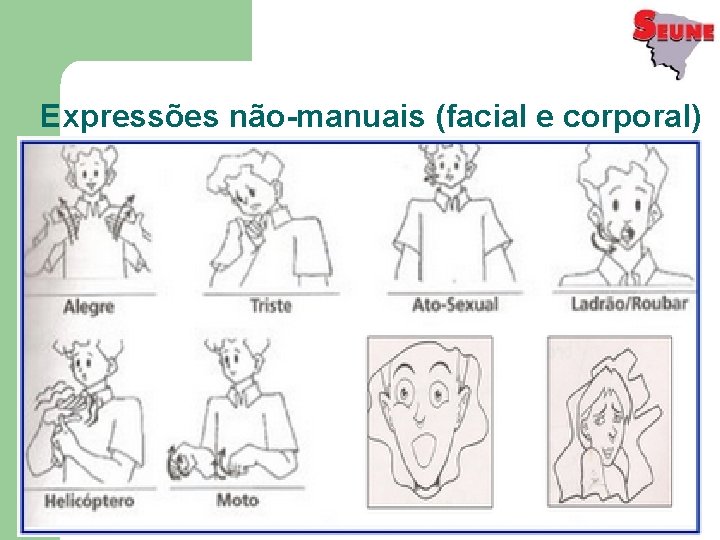 SEUNE

Expressões não-manuais (facial e corporal)

Alegre

Triste

Ato-Sexual

Ladrão/Roubar

Helicóptero

Moto