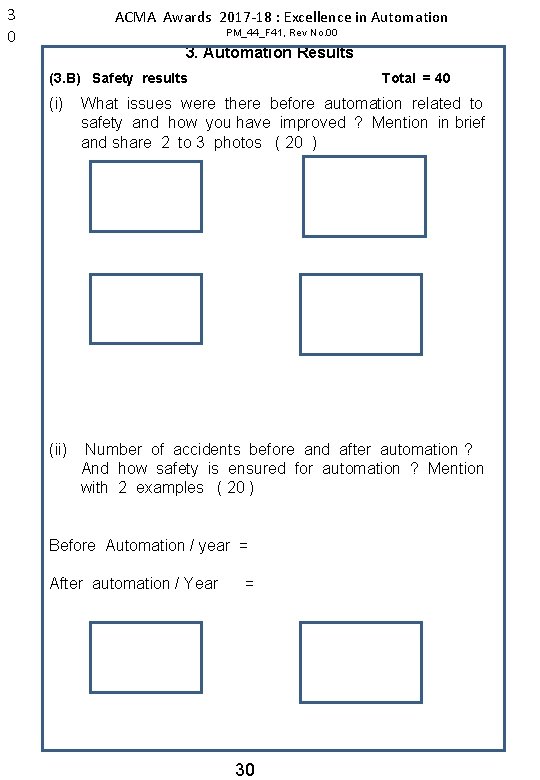 3
0

ACMA Awards 2017-18 : Excellence in Automation
PM_44_F41, Rev No.00

3. Automation Results

(3.B) Safety results Total = 40

(i) What issues were there before automation related to safety and how you have improved ? Mention in brief and share 2 to 3 photos ( 20 )

(ii) Number of accidents before and after automation ? And how safety is ensured for automation ? Mention with 2 examples ( 20 )

Before Automation / year =

After automation / Year =

30