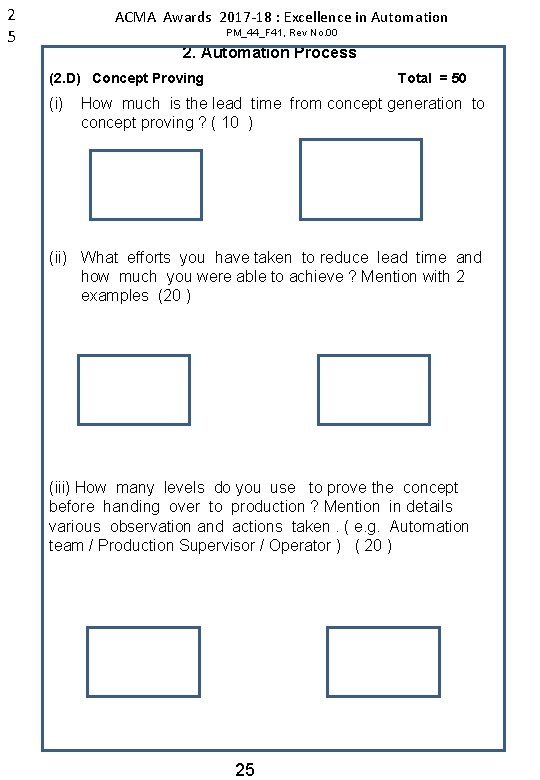 2
5

ACMA Awards 2017-18 : Excellence in Automation
PM_44_F41, Rev No.00

2. Automation Process

(2.D) Concept Proving Total = 50

(i) How much is the lead time from concept generation to concept proving ? ( 10 )

(ii) What efforts you have taken to reduce lead time and how much you were able to achieve ? Mention with 2 examples (20 )

(iii) How many levels do you use to prove the concept before handing over to production ? Mention in details various observation and actions taken . ( e.g. Automation team / Production Supervisor / Operator ) ( 20 )

25