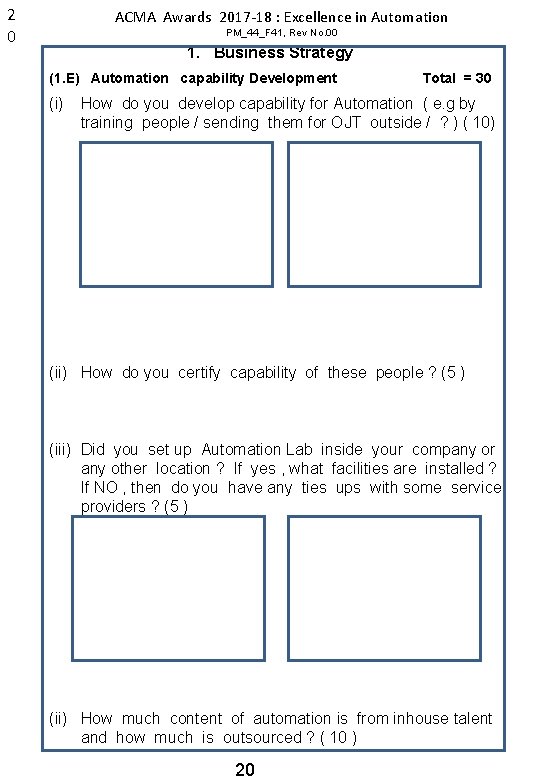 2
0

ACMA Awards 2017-18 : Excellence in Automation
PM_44_F41, Rev No.00

1. Business Strategy

(1.E) Automation capability Development Total = 30

(i) How do you develop capability for Automation ( e.g by training people / sending them for OJT outside / ? ) ( 10)

(ii) How do you certify capability of these people ? (5 )

(iii) Did you set up Automation Lab inside your company or any other location ? If yes , what facilities are installed ? If NO , then do you have any ties ups with some service providers ? (5 )

(ii) How much content of automation is from inhouse talent and how much is outsourced ? ( 10 )

20