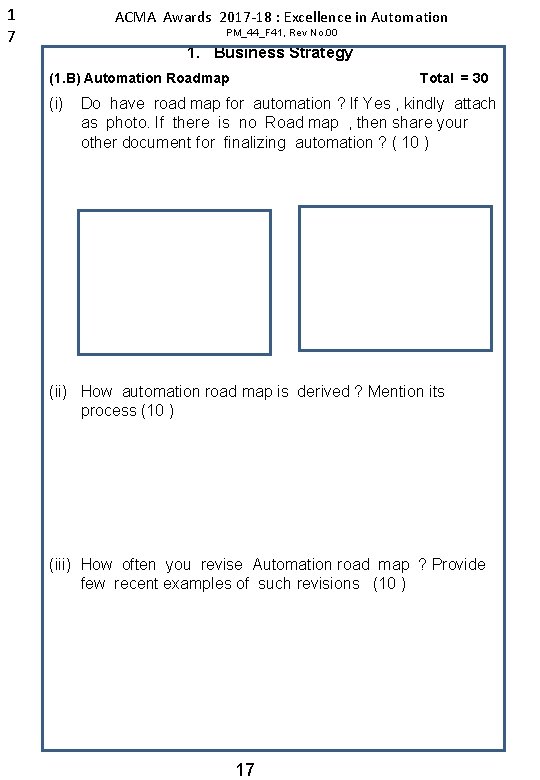 1
7

ACMA Awards 2017-18 : Excellence in Automation
PM_44_F41, Rev No.00

1. Business Strategy

(1.B) Automation Roadmap Total = 30

(i) Do have road map for automation ? If Yes , kindly attach as photo. If there is no Road map , then share your other document for finalizing automation ? ( 10 )

(ii) How automation road map is derived ? Mention its process (10 )

(iii) How often you revise Automation road map ? Provide few recent examples of such revisions (10 )

17