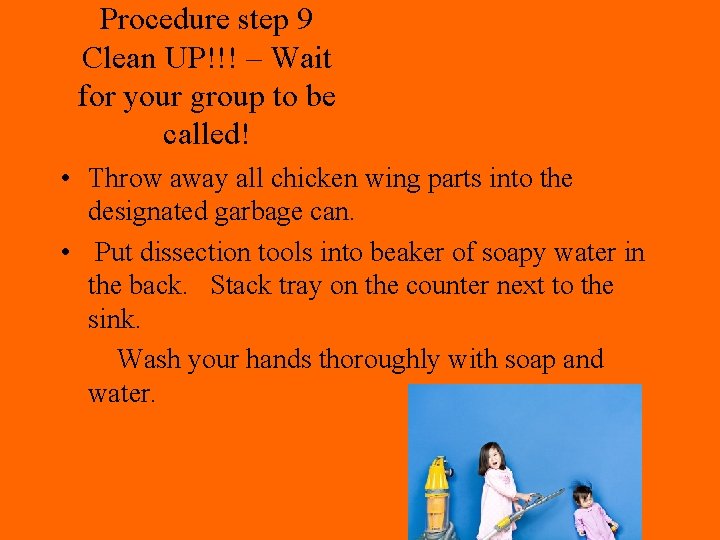 Procedure step 9 Clean UP!!! – Wait for your group to be called!

• Throw away all chicken wing parts into the designated garbage can.

• Put dissection tools into beaker of soapy water in the back. Stack tray on the counter next to the sink.

Wash your hands thoroughly with soap and water.