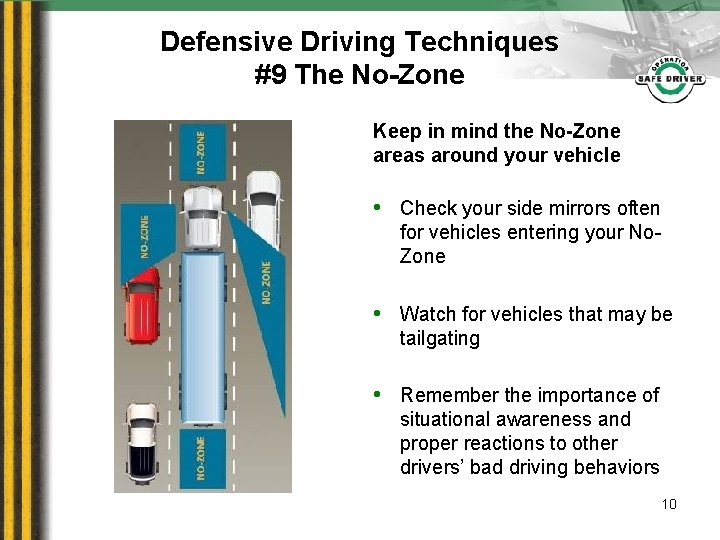 Defensive Driving Techniques
#9 The No-Zone

OPERATION SAFE DRIVER

NO-ZONE

NO-ZONE

NO ZONE

NO-ZONE

Keep in mind the No-Zone areas around your vehicle

• Check your side mirrors often for vehicles entering your No-Zone

• Watch for vehicles that may be tailgating

• Remember the importance of situational awareness and proper reactions to other drivers' bad driving behaviors

10