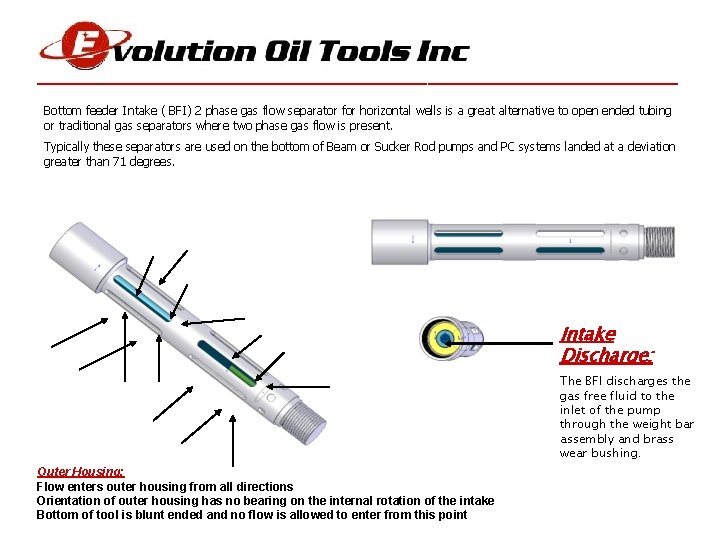 Evolution Oil Tools Inc

Bottom feeder Intake (BFI) 2 phase gas flow separator for horizontal wells is a great alternative to open ended tubing or traditional gas separators where two phase gas flow is present.

Typically these separators are used on the bottom of Beam or Sucker Rod pumps and PC systems landed at a deviation greater than 71 degrees.

Intake Discharge:

The BFI discharges the gas free fluid to the inlet of the pump through the weight bar assembly and brass wear bushing.

Outer Housing:
Flow enters outer housing from all directions
Orientation of outer housing has no bearing on the internal rotation of the intake
Bottom of tool is blunt ended and no flow is allowed to enter from this point