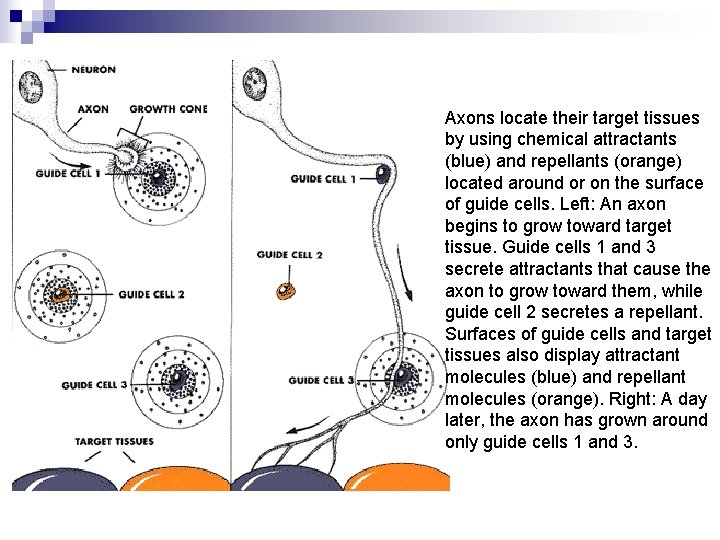 NEURON

AXON

GROWTH CONE

GUIDE CELL 1

GUIDE CELL 2

GUIDE CELL 3

TARGET TISSUES

GUIDE CELL 1

GUIDE CELL 2

GUIDE CELL 3

Axons locate their target tissues by using chemical attractants (blue) and repellants (orange) located around or on the surface of guide cells. Left: An axon begins to grow toward target tissue. Guide cells 1 and 3 secrete attractants that cause the axon to grow toward them, while guide cell 2 secretes a repellant. Surfaces of guide cells and target tissues also display attractant molecules (blue) and repellant molecules (orange). Right: A day later, the axon has grown around only guide cells 1 and 3.