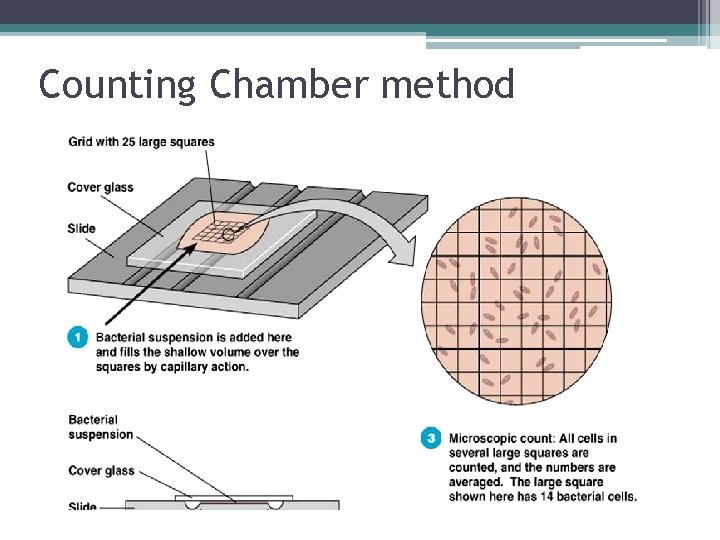 Counting Chamber method

Grid with 25 large squares

Cover glass

Slide

1 Bacterial suspension is added here and fills the shallow volume over the squares by capillary action.

Bacterial suspension

Cover glass

Slide

3 Microscopic count: All cells in several large squares are counted, and the numbers are averaged. The large square shown here has 14 bacterial cells.