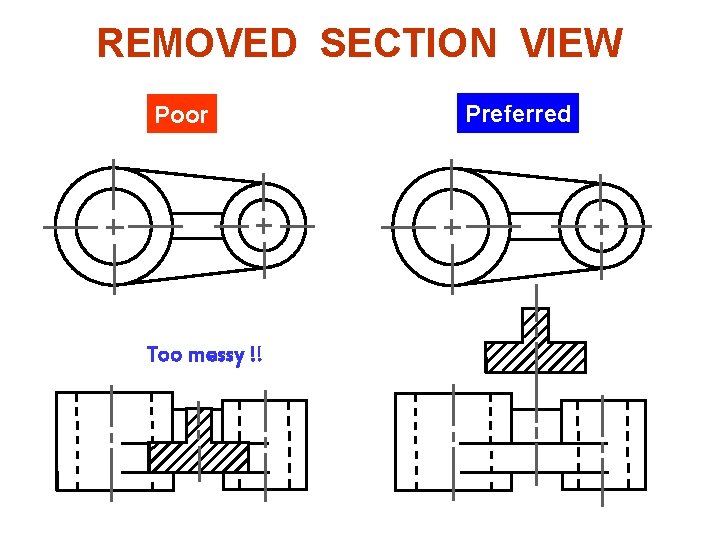 REMOVED SECTION VIEW

Poor

Preferred

Too messy !!