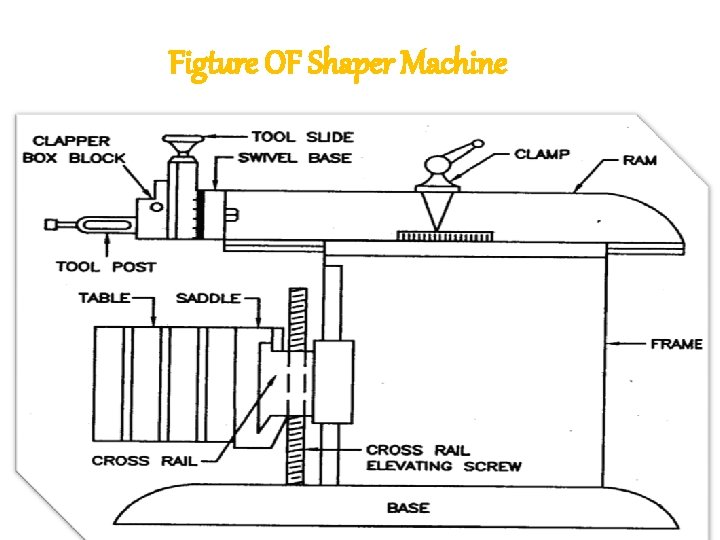 Figture OF Shaper Machine

CLAPPER BOX BLOCK

TOOL SLIDE

SWIVEL BASE

CLAMP

RAM

TOOL POST

TABLE

SADDLE

FRAME

CROSS RAIL

CROSS RAIL ELEVATING SCREW

BASE