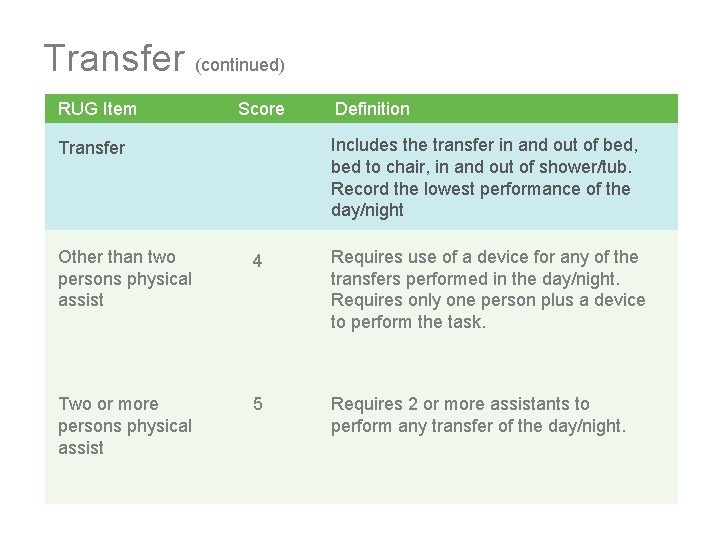 Transfer (continued)

| RUG Item | Score | Definition |
|---|---|---|
| Transfer | | Includes the transfer in and out of bed, bed to chair, in and out of shower/tub. Record the lowest performance of the day/night |
| Other than two persons physical assist | 4 | Requires use of a device for any of the transfers performed in the day/night. Requires only one person plus a device to perform the task. |
| Two or more persons physical assist | 5 | Requires 2 or more assistants to perform any transfer of the day/night. |