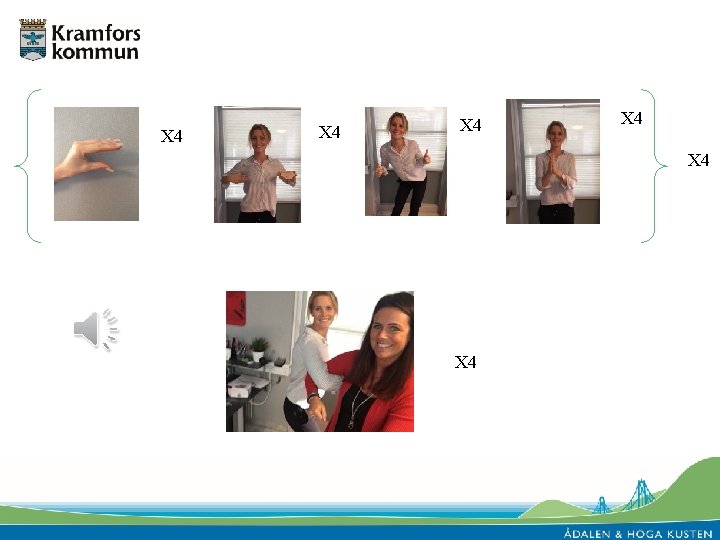 Kramfors kommun

X4

X4

X4

X4

X4

X4

ÅDALEN & HÖGA KUSTEN