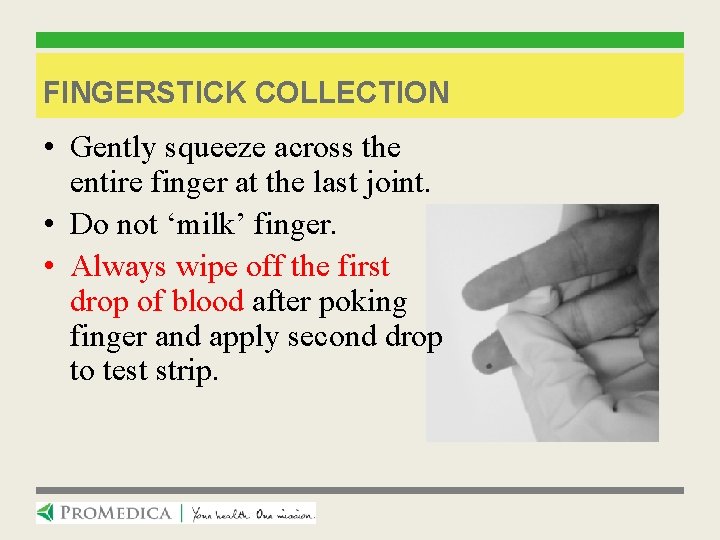 FINGERSTICK COLLECTION

• Gently squeeze across the entire finger at the last joint.

• Do not ‘milk’ finger.

• Always wipe off the first drop of blood after poking finger and apply second drop to test strip.

PROMEDICA | Your health. Our mission.