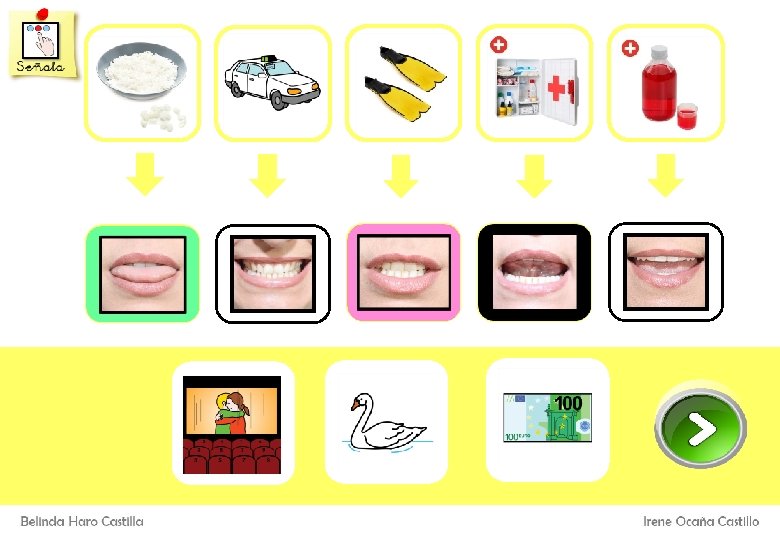 Señala

100

100 EURO

Belinda Haro Castilla

Irene Ocaña Castillo