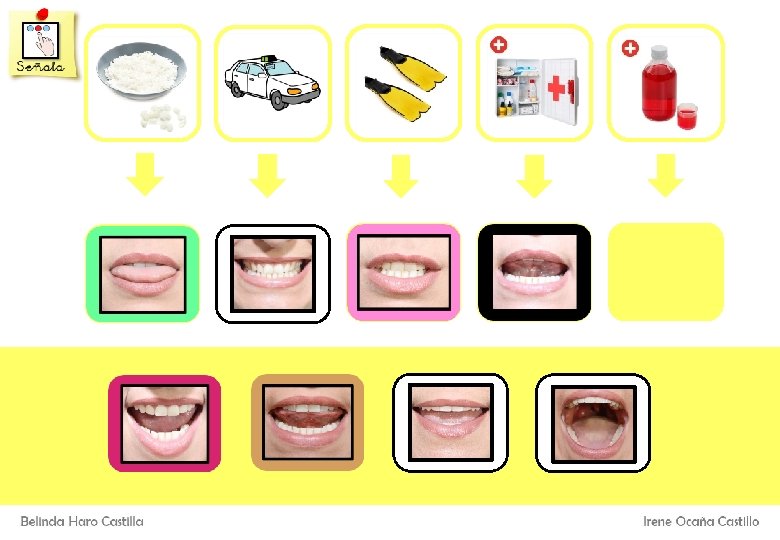 Señala

Belinda Haro Castilla

Irene Ocaña Castillo