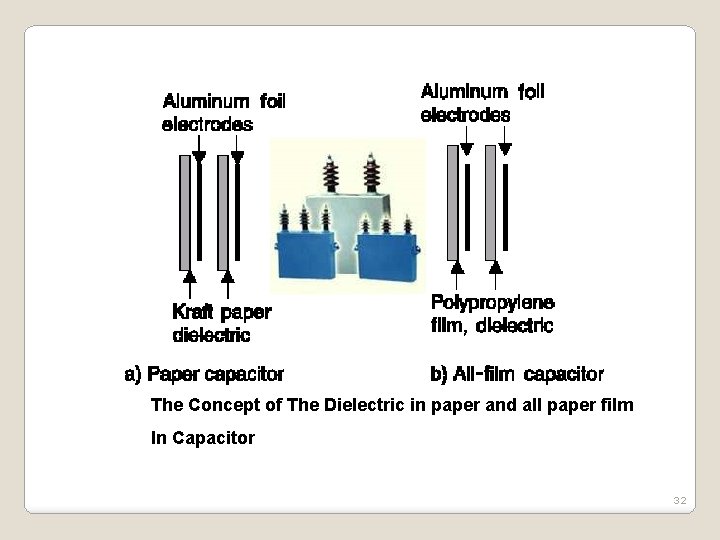 Aluminum foil electrodes

Kraft paper dielectric

a) Paper capacitor

Aluminum foil electrodes

Polypropylene film, dielectric

b) All-film capacitor

The Concept of The Dielectric in paper and all paper film In Capacitor

32