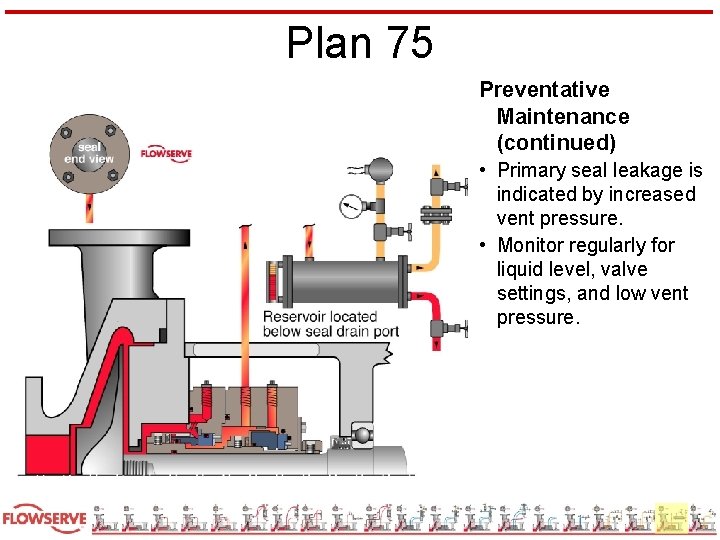 Plan 75

seal end view

FLOWSERVE

Reservoir located below seal drain port

Preventative Maintenance (continued)

• Primary seal leakage is indicated by increased vent pressure.

• Monitor regularly for liquid level, valve settings, and low vent pressure.

FLOWSERVE