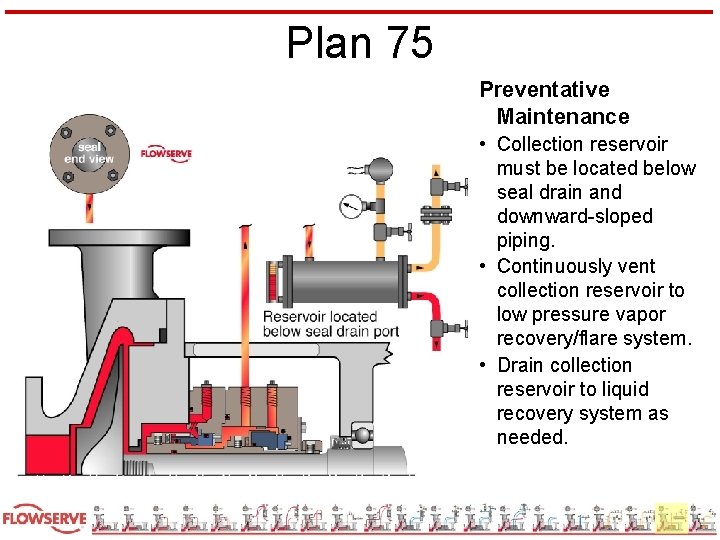 Plan 75

seal end view

FLOWSERVE

Reservoir located below seal drain port

Preventative Maintenance

• Collection reservoir must be located below seal drain and downward-sloped piping.

• Continuously vent collection reservoir to low pressure vapor recovery/flare system.

• Drain collection reservoir to liquid recovery system as needed.

FLOWSERVE