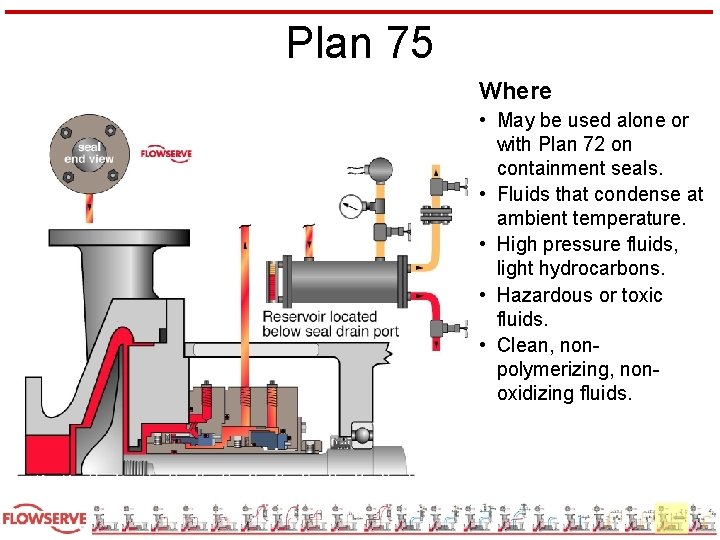 Plan 75

seal end view

FLOWSERVE

Reservoir located below seal drain port

Where

• May be used alone or with Plan 72 on containment seals.
• Fluids that condense at ambient temperature.
• High pressure fluids, light hydrocarbons.
• Hazardous or toxic fluids.
• Clean, non-polymerizing, non-oxidizing fluids.

FLOWSERVE