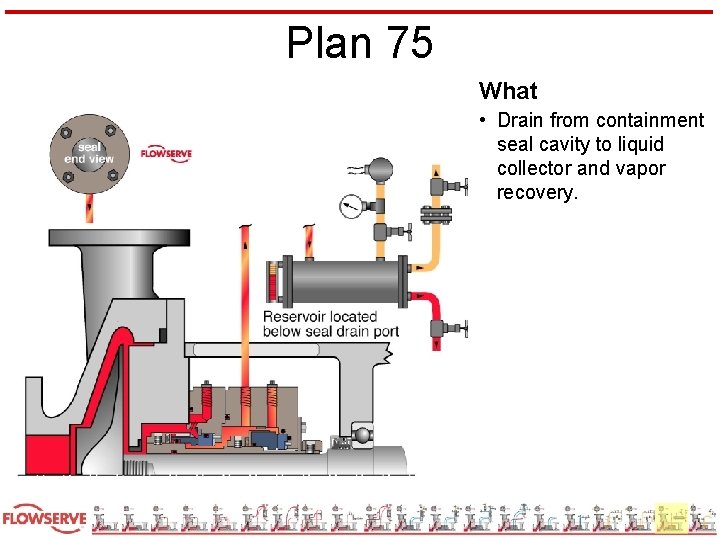 Plan 75

What

• Drain from containment seal cavity to liquid collector and vapor recovery.

seal end view

FLOWSERVE

Reservoir located below seal drain port

FLOWSERVE