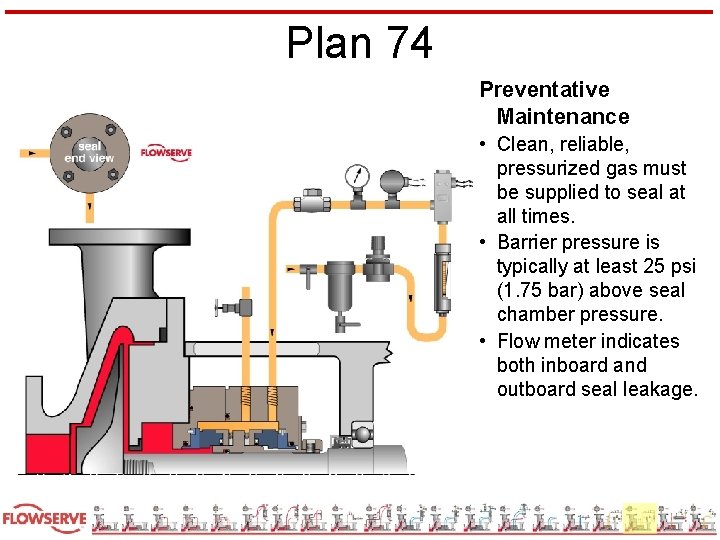 Plan 74

seal end view

FLOWSERVE

Preventative Maintenance

• Clean, reliable, pressurized gas must be supplied to seal at all times.

• Barrier pressure is typically at least 25 psi (1.75 bar) above seal chamber pressure.

• Flow meter indicates both inboard and outboard seal leakage.

FLOWSERVE