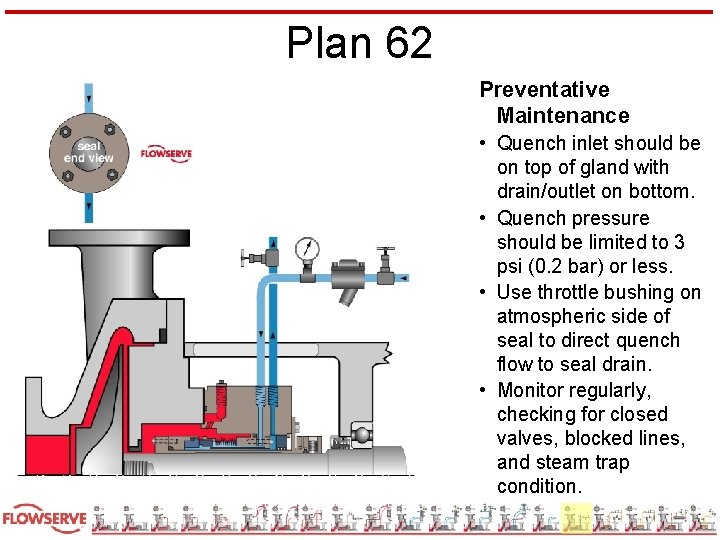 Plan 62

seal end view

FLOWSERVE

Preventative Maintenance

• Quench inlet should be on top of gland with drain/outlet on bottom.

• Quench pressure should be limited to 3 psi (0.2 bar) or less.

• Use throttle bushing on atmospheric side of seal to direct quench flow to seal drain.

• Monitor regularly, checking for closed valves, blocked lines, and steam trap condition.

FLOWSERVE