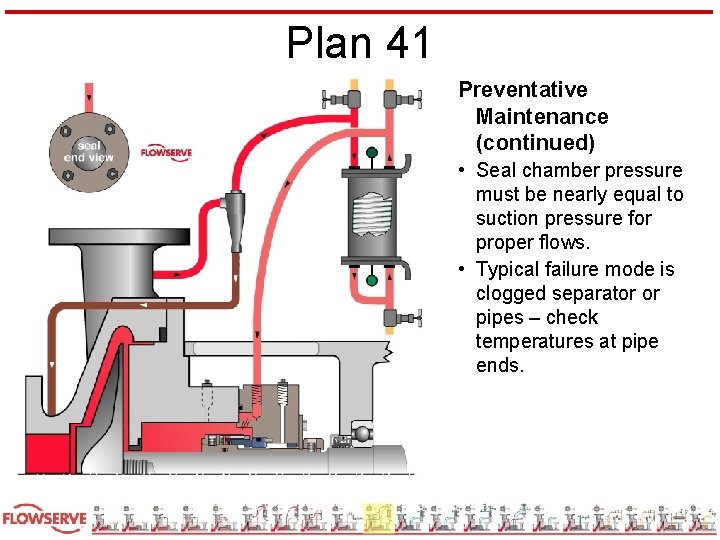 Plan 41

seal end view

FLOWSERVE

Preventative Maintenance (continued)

• Seal chamber pressure must be nearly equal to suction pressure for proper flows.

• Typical failure mode is clogged separator or pipes – check temperatures at pipe ends.

FLOWSERVE