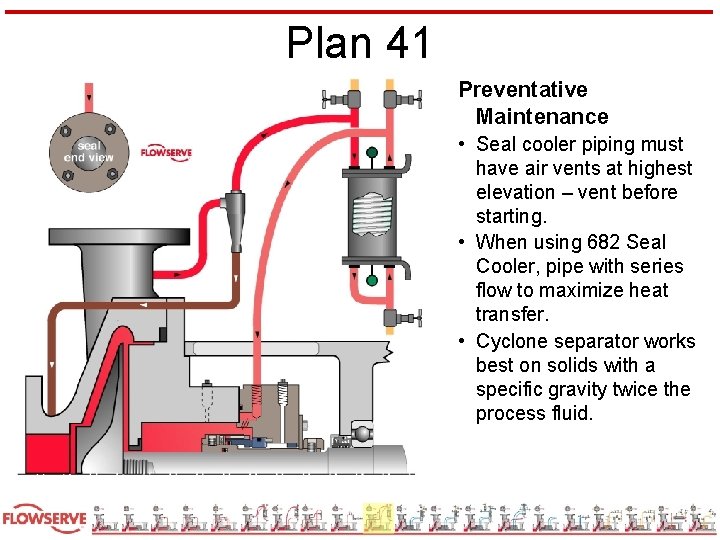 Plan 41

seal end view

FLOWSERVE

Preventative Maintenance

• Seal cooler piping must have air vents at highest elevation – vent before starting.

• When using 682 Seal Cooler, pipe with series flow to maximize heat transfer.

• Cyclone separator works best on solids with a specific gravity twice the process fluid.

FLOWSERVE