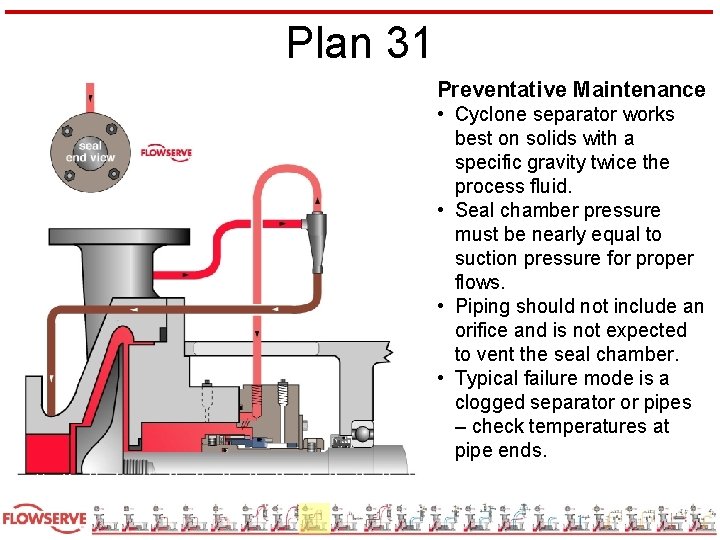 Plan 31

seal end view

FLOWSERVE

Preventative Maintenance

• Cyclone separator works best on solids with a specific gravity twice the process fluid.

• Seal chamber pressure must be nearly equal to suction pressure for proper flows.

• Piping should not include an orifice and is not expected to vent the seal chamber.

• Typical failure mode is a clogged separator or pipes – check temperatures at pipe ends.

FLOWSERVE