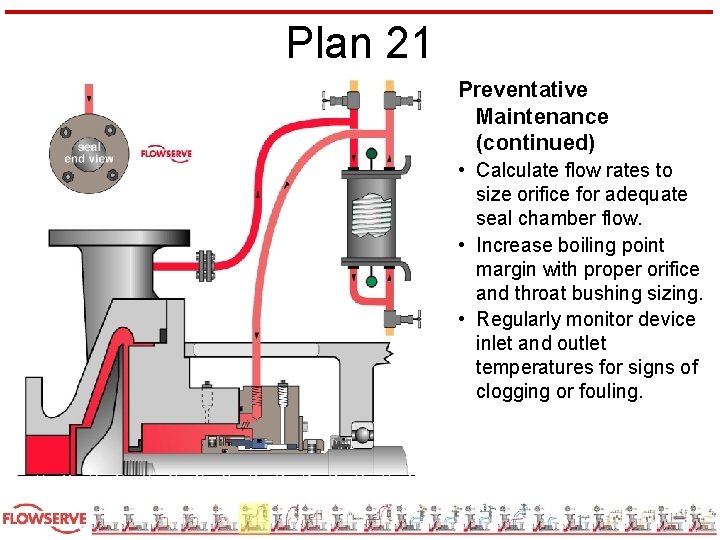 Plan 21

seal end view

FLOWSERVE

Preventative Maintenance (continued)

• Calculate flow rates to size orifice for adequate seal chamber flow.

• Increase boiling point margin with proper orifice and throat bushing sizing.

• Regularly monitor device inlet and outlet temperatures for signs of clogging or fouling.

FLOWSERVE