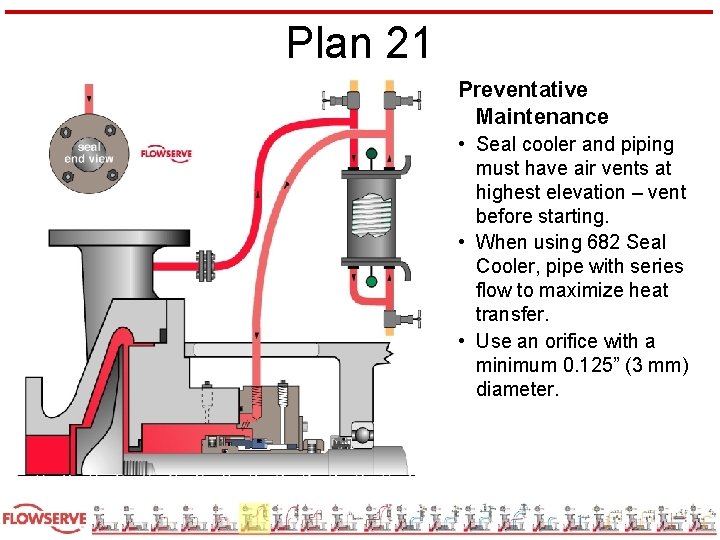 Plan 21

seal end view

FLOWSERVE

Preventative Maintenance

• Seal cooler and piping must have air vents at highest elevation – vent before starting.

• When using 682 Seal Cooler, pipe with series flow to maximize heat transfer.

• Use an orifice with a minimum 0.125” (3 mm) diameter.

FLOWSERVE