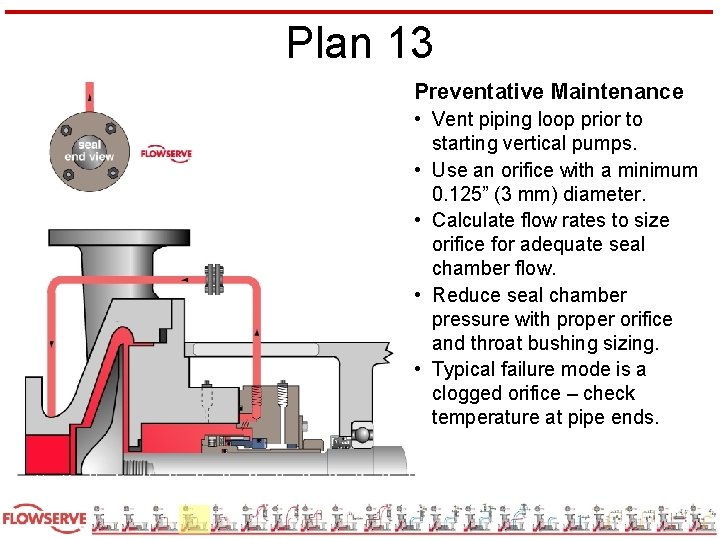 Plan 13

seal end view

FLOWSERVE

Preventative Maintenance

• Vent piping loop prior to starting vertical pumps.

• Use an orifice with a minimum 0.125” (3 mm) diameter.

• Calculate flow rates to size orifice for adequate seal chamber flow.

• Reduce seal chamber pressure with proper orifice and throat bushing sizing.

• Typical failure mode is a clogged orifice – check temperature at pipe ends.

FLOWSERVE