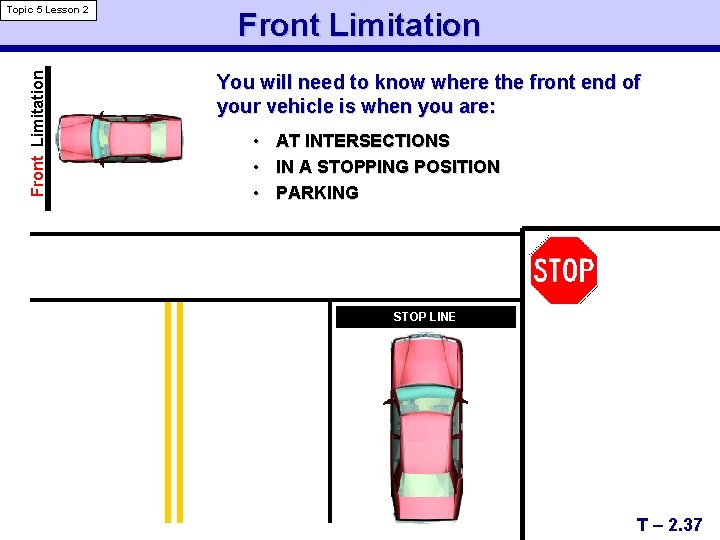 Topic 5 Lesson 2

Front Limitation

Front Limitation

You will need to know where the front end of your vehicle is when you are:

• AT INTERSECTIONS
• IN A STOPPING POSITION
• PARKING

STOP

STOP LINE

T – 2.37