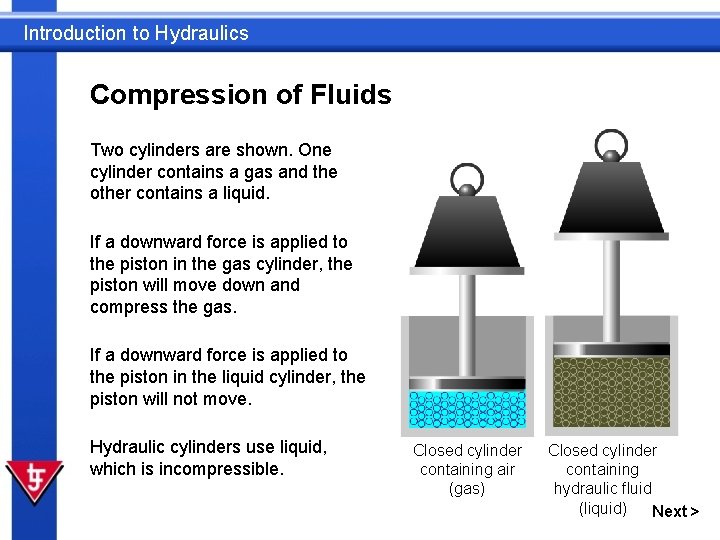 Introduction to Hydraulics

Compression of Fluids

Two cylinders are shown. One cylinder contains a gas and the other contains a liquid.

If a downward force is applied to the piston in the gas cylinder, the piston will move down and compress the gas.

If a downward force is applied to the piston in the liquid cylinder, the piston will not move.

Hydraulic cylinders use liquid, which is incompressible.

Closed cylinder containing air (gas)

Closed cylinder containing hydraulic fluid (liquid)

Next >