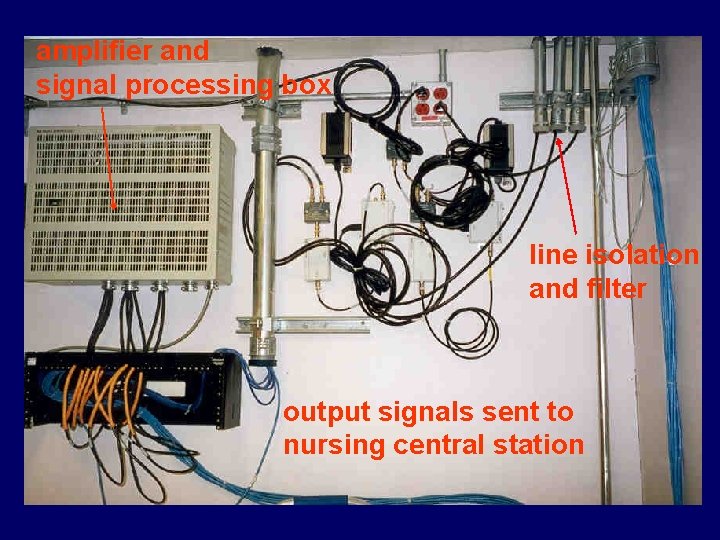 amplifier and signal processing box

line isolation and filter

output signals sent to nursing central station