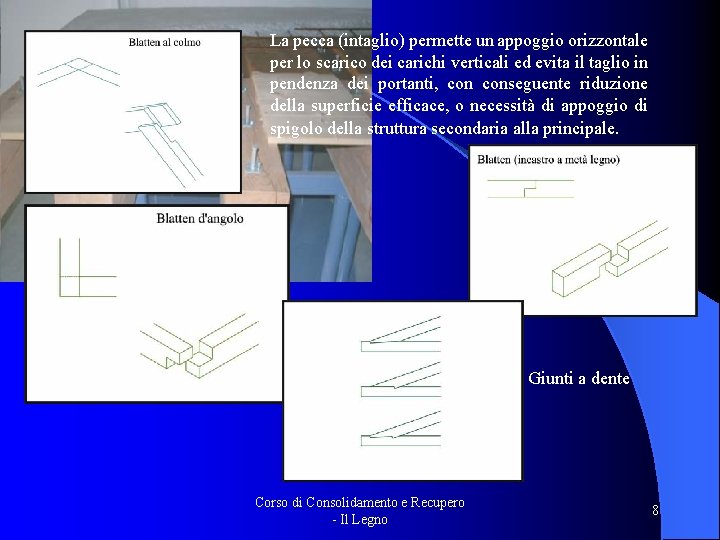 Blatten al colmo

La pecca (intaglio) permette un appoggio orizzontale per lo scarico dei carichi verticali ed evita il taglio in pendenza dei portanti, con conseguente riduzione della superficie efficace, o necessità di appoggio di spigolo della struttura secondaria alla principale.

Blatten (incastro a metà legno)

Blatten d'angolo

Giunti a dente

Corso di Consolidamento e Recupero - Il Legno

8