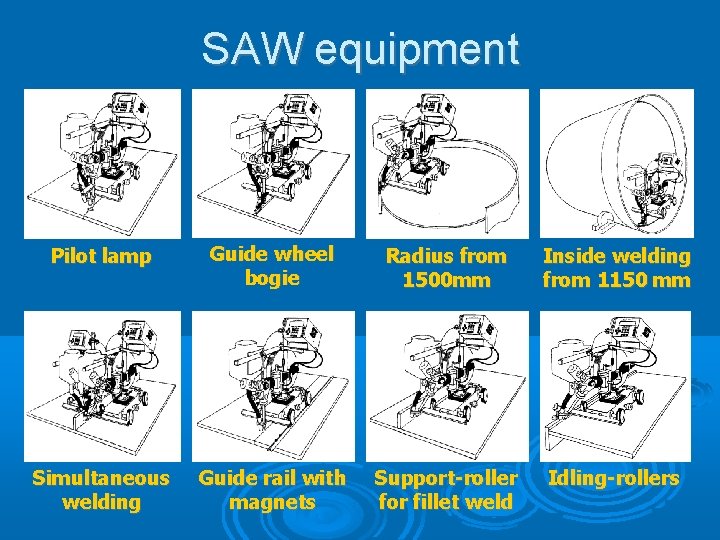 SAW equipment

Pilot lamp

Guide wheel bogie

Radius from 1500mm

Inside welding from 1150 mm

Simultaneous welding

Guide rail with magnets

Support-roller for fillet weld

Idling-rollers