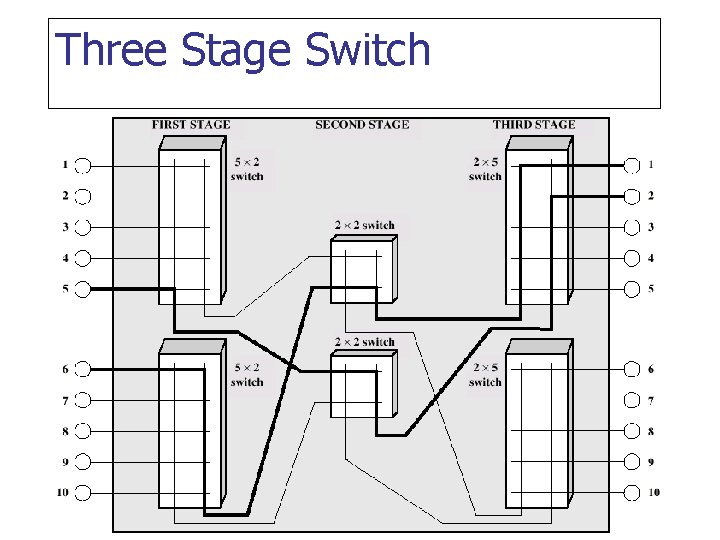 Three Stage Switch

FIRST STAGE

SECOND STAGE

THIRD STAGE

1
2
3
4
5

$5 \times 2$ switch

$2 \times 2$ switch

$2 \times 5$ switch

1
2
3
4
5

6
7
8
9
10

$5 \times 2$ switch

$2 \times 2$ switch

$2 \times 5$ switch

6
7
8
9
10