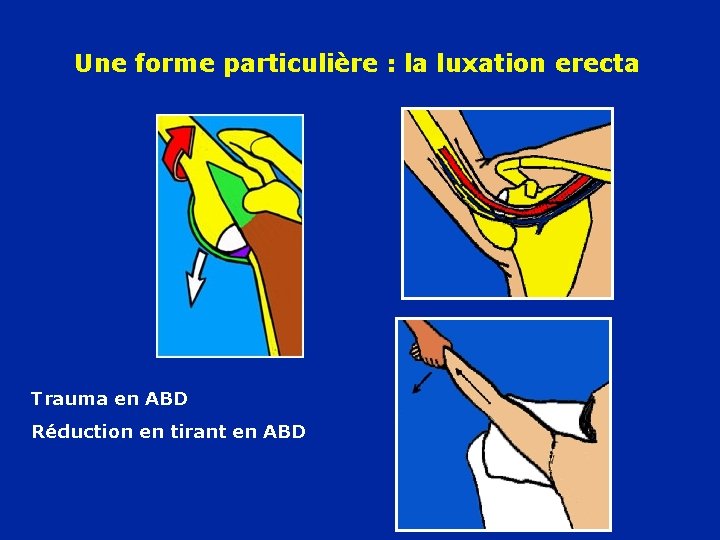 Une forme particulière : la luxation erecta

Trauma en ABD

Réduction en tirant en ABD