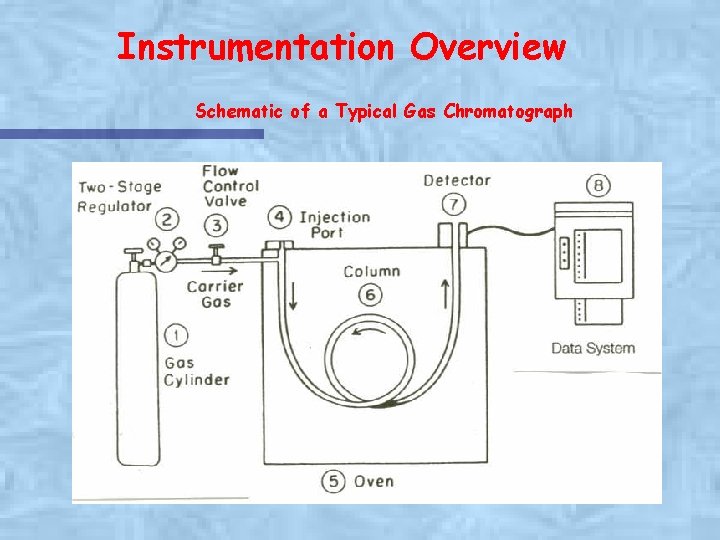 Instrumentation Overview

Schematic of a Typical Gas Chromatograph

Two-Stage Regulator
2
Flow Control Valve
3
4 Injection Port
Detector
7
8
Carrier Gas
Column
6
1
Gas Cylinder
Data System
5 Oven