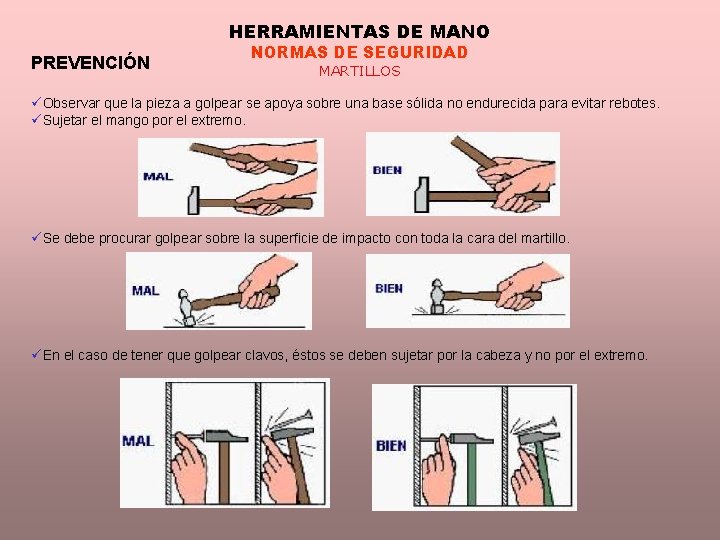 HERRAMIENTAS DE MANO
NORMAS DE SEGURIDAD
MARTILLOS

PREVENCIÓN

✓Observar que la pieza a golpear se apoya sobre una base sólida no endurecida para evitar rebotes.
✓Sujetar el mango por el extremo.

MAL

BIEN

✓Se debe procurar golpear sobre la superficie de impacto con toda la cara del martillo.

MAL

BIEN

✓En el caso de tener que golpear clavos, éstos se deben sujetar por la cabeza y no por el extremo.

MAL

BIEN