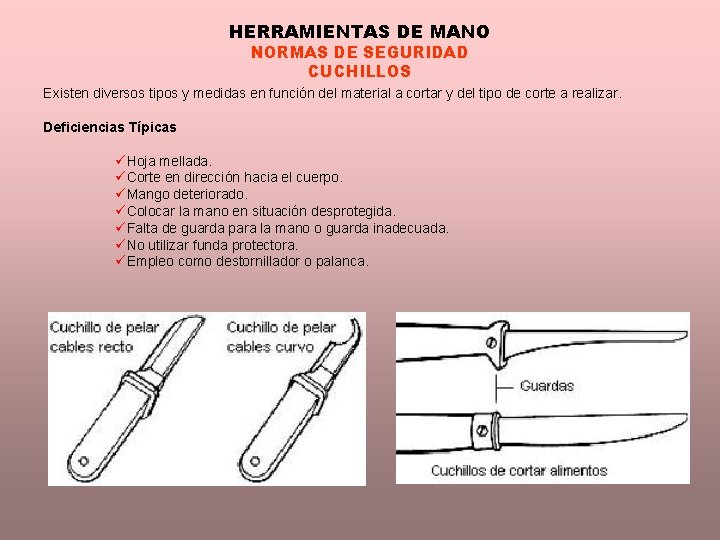 HERRAMIENTAS DE MANO
NORMAS DE SEGURIDAD
CUCHILLOS

Existen diversos tipos y medidas en función del material a cortar y del tipo de corte a realizar.

Deficiencias Típicas

✓Hoja mellada.
✓Corte en dirección hacia el cuerpo.
✓Mango deteriorado.
✓Colocar la mano en situación desprotegida.
✓Falta de guarda para la mano o guarda inadecuada.
✓No utilizar funda protectora.
✓Empleo como destornillador o palanca.

Cuchillo de pelar cables recto

Cuchillo de pelar cables curvo

Guardas

Cuchillos de cortar alimentos