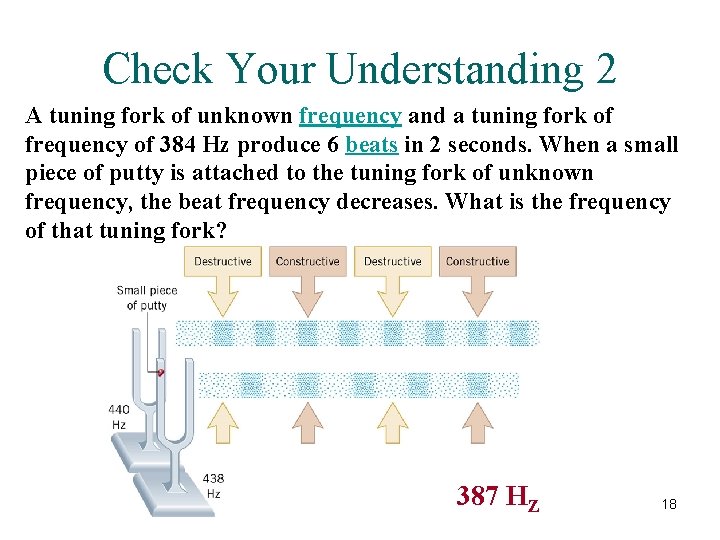 Check Your Understanding 2

A tuning fork of unknown frequency and a tuning fork of frequency of 384 Hz produce 6 beats in 2 seconds. When a small piece of putty is attached to the tuning fork of unknown frequency, the beat frequency decreases. What is the frequency of that tuning fork?

Destructive

Constructive

Destructive

Constructive

Small piece of putty

440 Hz

438 Hz

387 $H_Z$

18