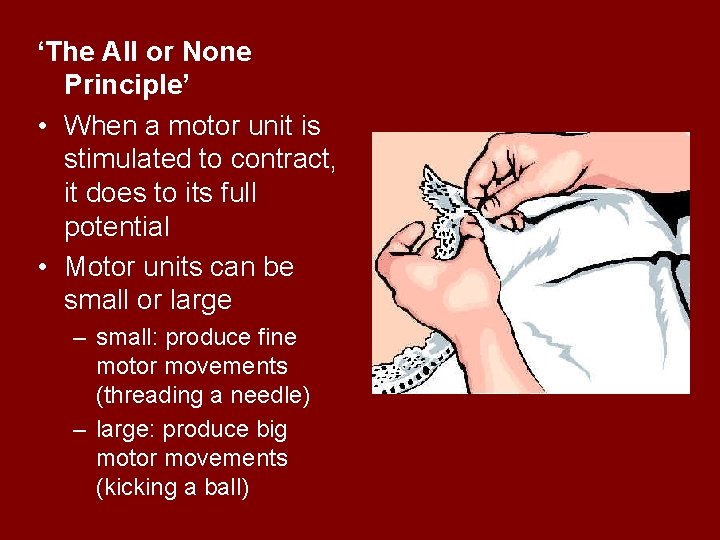 ‘The All or None Principle’

• When a motor unit is stimulated to contract, it does to its full potential

• Motor units can be small or large

– small: produce fine motor movements (threading a needle)

– large: produce big motor movements (kicking a ball)