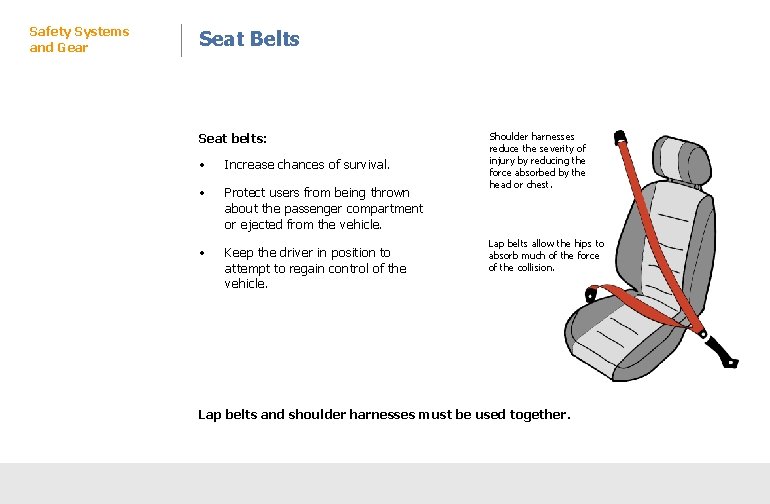 Safety Systems and Gear

Seat Belts

Seat belts:

• Increase chances of survival.

• Protect users from being thrown about the passenger compartment or ejected from the vehicle.

• Keep the driver in position to attempt to regain control of the vehicle.

Shoulder harnesses reduce the severity of injury by reducing the force absorbed by the head or chest.

Lap belts allow the hips to absorb much of the force of the collision.

Lap belts and shoulder harnesses must be used together.