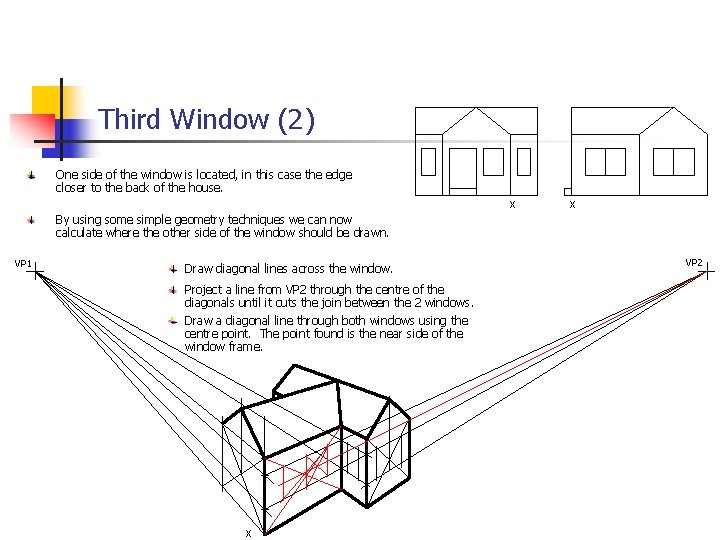 Third Window (2)

One side of the window is located, in this case the edge closer to the back of the house.

By using some simple geometry techniques we can now calculate where the other side of the window should be drawn.

X

X

VP1

VP2

Draw diagonal lines across the window.

Project a line from VP2 through the centre of the diagonals until it cuts the join between the 2 windows.

Draw a diagonal line through both windows using the centre point. The point found is the near side of the window frame.

X