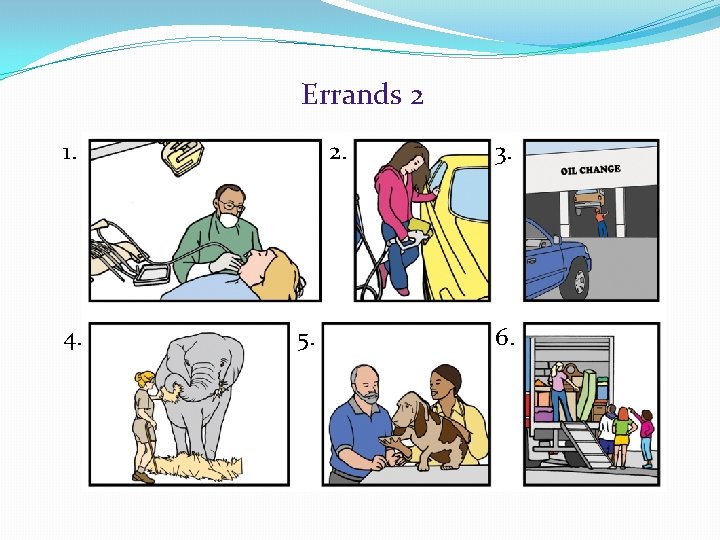 Errands 2

1.

2.

3.

OIL CHANGE

4.

5.

6.