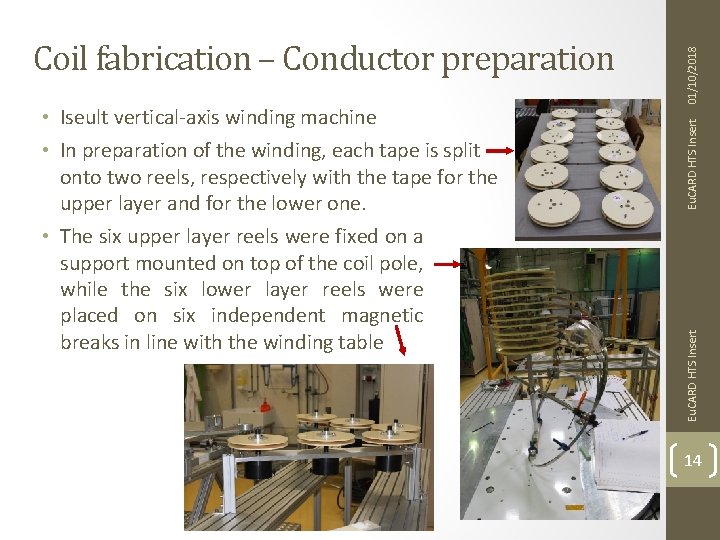 Coil fabrication – Conductor preparation

• Iseult vertical-axis winding machine

• In preparation of the winding, each tape is split onto two reels, respectively with the tape for the upper layer and for the lower one.

• The six upper layer reels were fixed on a support mounted on top of the coil pole, while the six lower layer reels were placed on six independent magnetic breaks in line with the winding table

01/10/2018

EuCARD HTS Insert

EuCARD HTS Insert

14